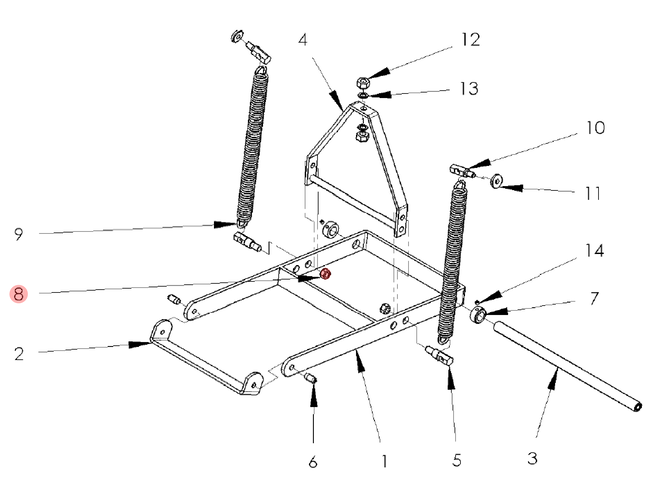 4
12
13
10
11
9
14
8
7
2
6
1
5
3