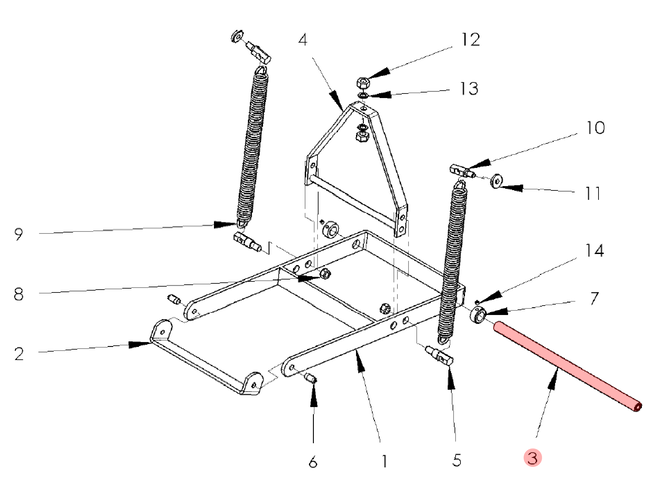 4
12
13
10
11
9
14
8
7
2
6
1
5
3